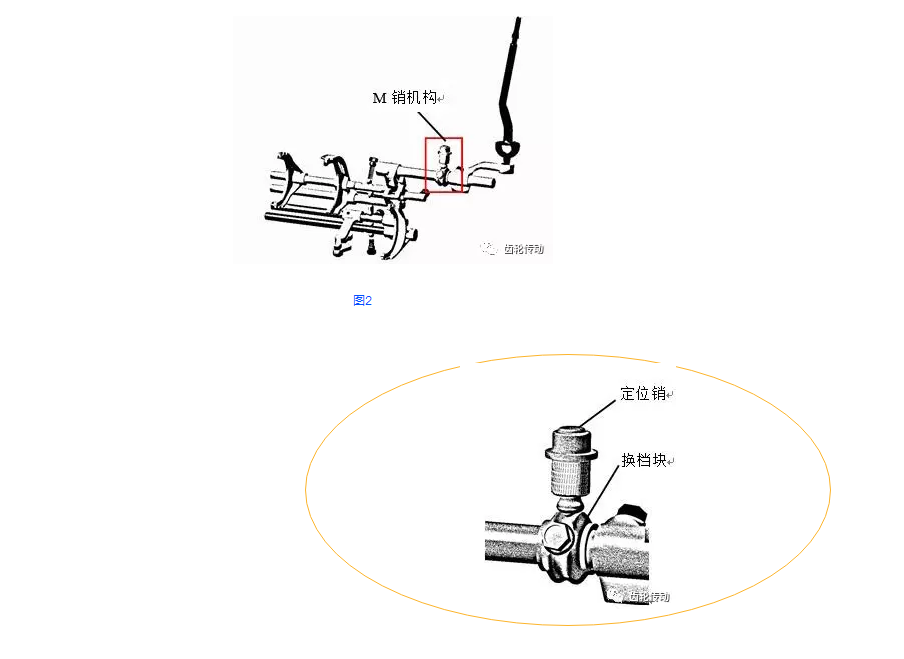 M 销机构

齿轮传动

图2

定位销

换档块

齿轮传动